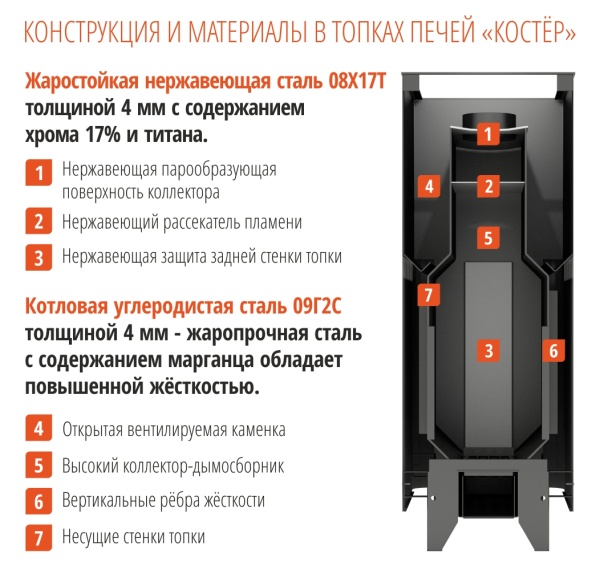 КОНСТРУКЦИЯ И МАТЕРИАЛЫ В ТОПКАХ ПЕЧЕЙ «КОСТЁР»

Жаростойкая нержавеющая сталь 08Х17Т толщиной 4 мм с содержанием хрома 17% и титана.

1 Нержавеющая парообразующая поверхность коллектора

2 Нержавеющий рассекатель пламени

3 Нержавеющая защита задней стенки топки

Котловая углеродистая сталь 09Г2С толщиной 4 мм - жаропрочная сталь с содержанием марганца обладает повышенной жёсткостью.

4 Открытая вентилируемая каменка

5 Высокий коллектор-дымосборник

6 Вертикальные рёбра жёсткости

7 Несущие стенки топки

1
4
2
5
7
3
6